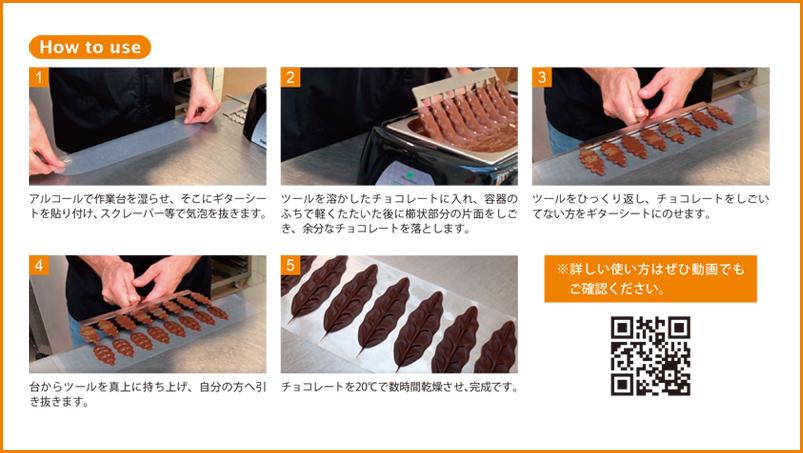 How to use

1

アルコールで作業台を湿らせ、そこにギターシートを貼り付け、スクレーパー等で気泡を抜きます。

2

ツールを溶かしたチョコレートに入れ、容器のふちで軽くたたいた後に櫛状部分の片面をしごき、余分なチョコレートを落とします。

3

ツールをひっくり返し、チョコレートをしごいてない方をギターシートにのせます。

4

台からツールを真上に持ち上げ、自分の方へ引き抜きます。

5

チョコレートを20℃で数時間乾燥させ、完成です。

※詳しい使い方はぜひ動画でもご確認ください。